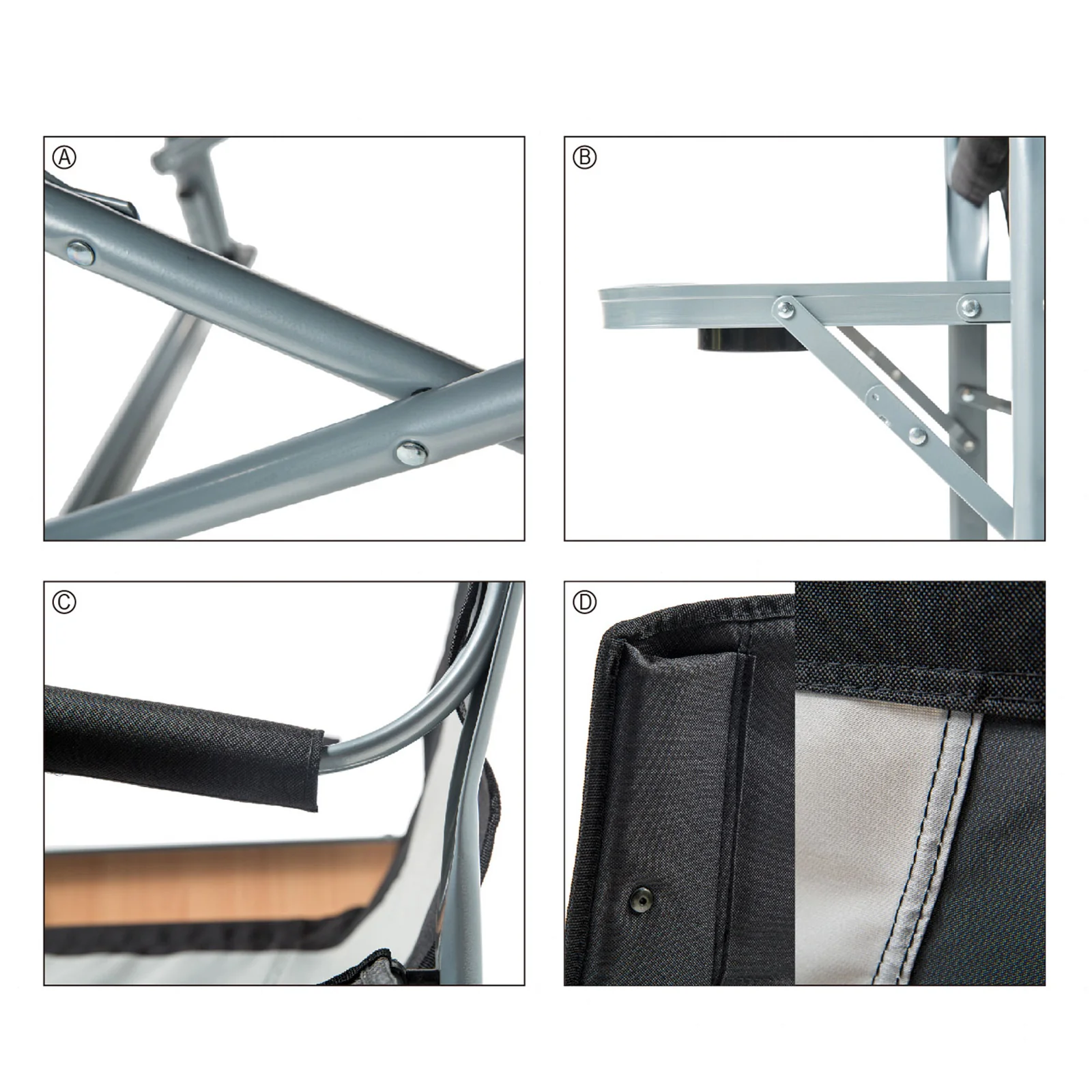 Ⓐ

Ⓑ

Ⓒ

Ⓓ