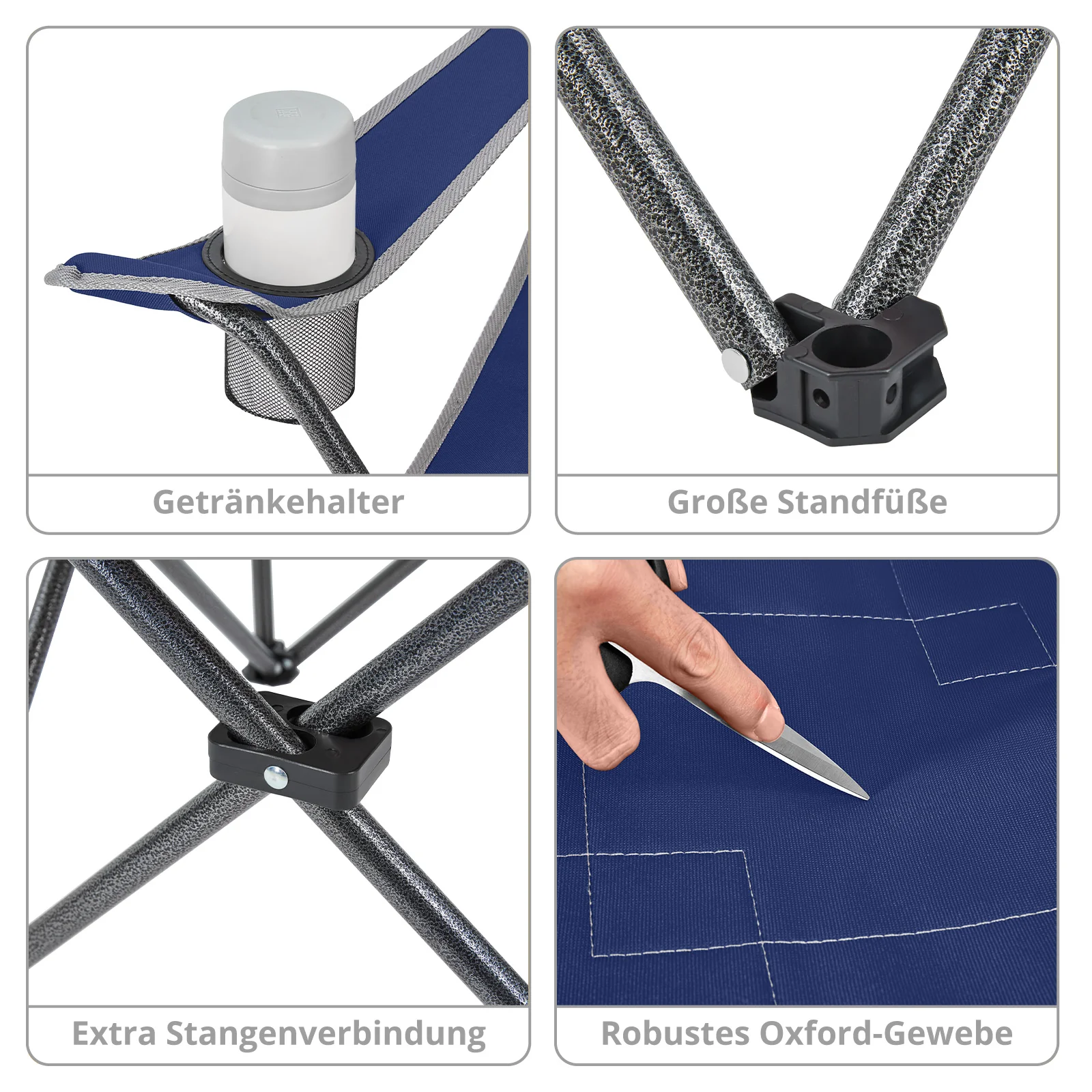 Getränkehalter

Große Standfüße

Extra Stangenverbindung

Robustes Oxford-Gewebe